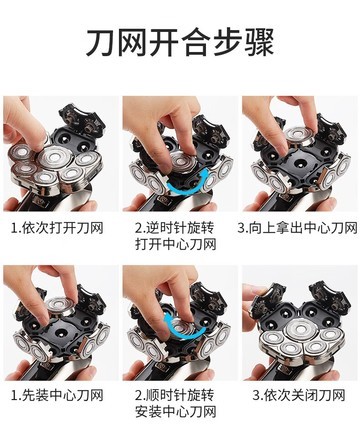 刀网开合步骤

1.依次打开刀网

2.逆时针旋转打开中心刀网

3.向上拿出中心刀网

1.先装中心刀网

2.顺时针旋转安装中心刀网

3.依次关闭刀网