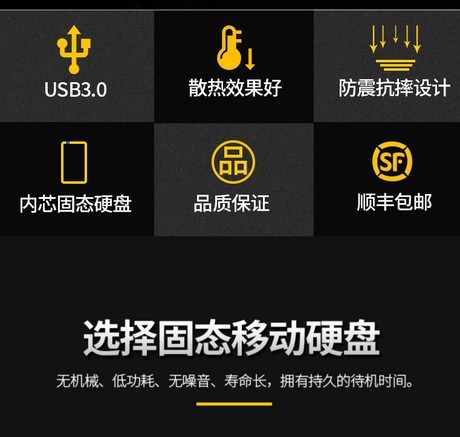 USB3.0

散热效果好

防震抗摔设计

内芯固态硬盘

品

品质保证

SF

顺丰包邮

选择固态移动硬盘

无机械、低功耗、无噪音、寿命长，拥有持久的待机时间。